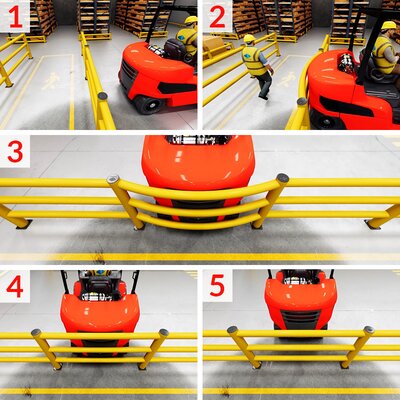 1

2

3

4

5