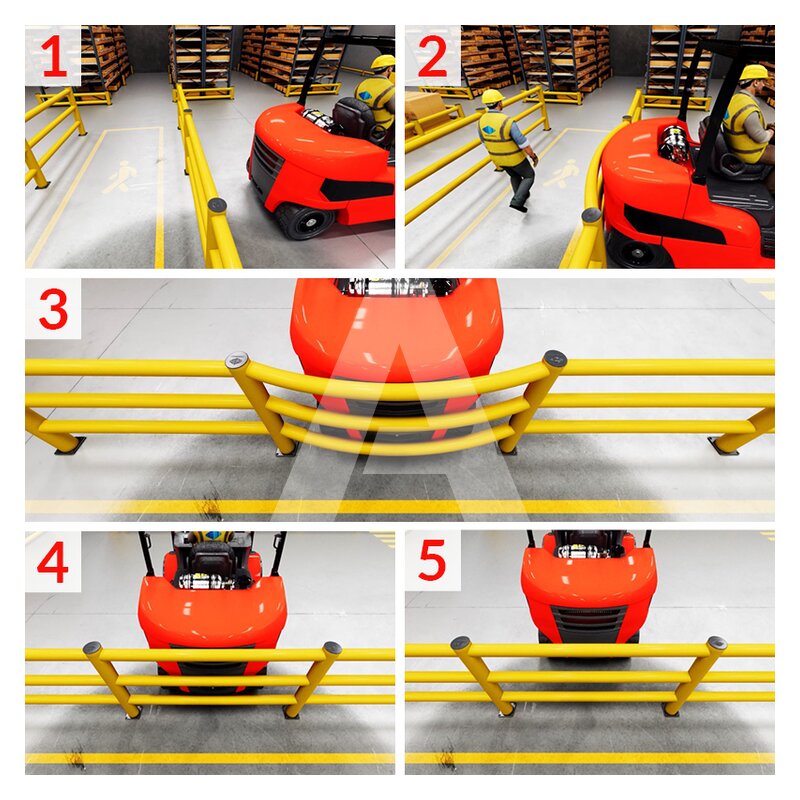 1

2

3

4

5